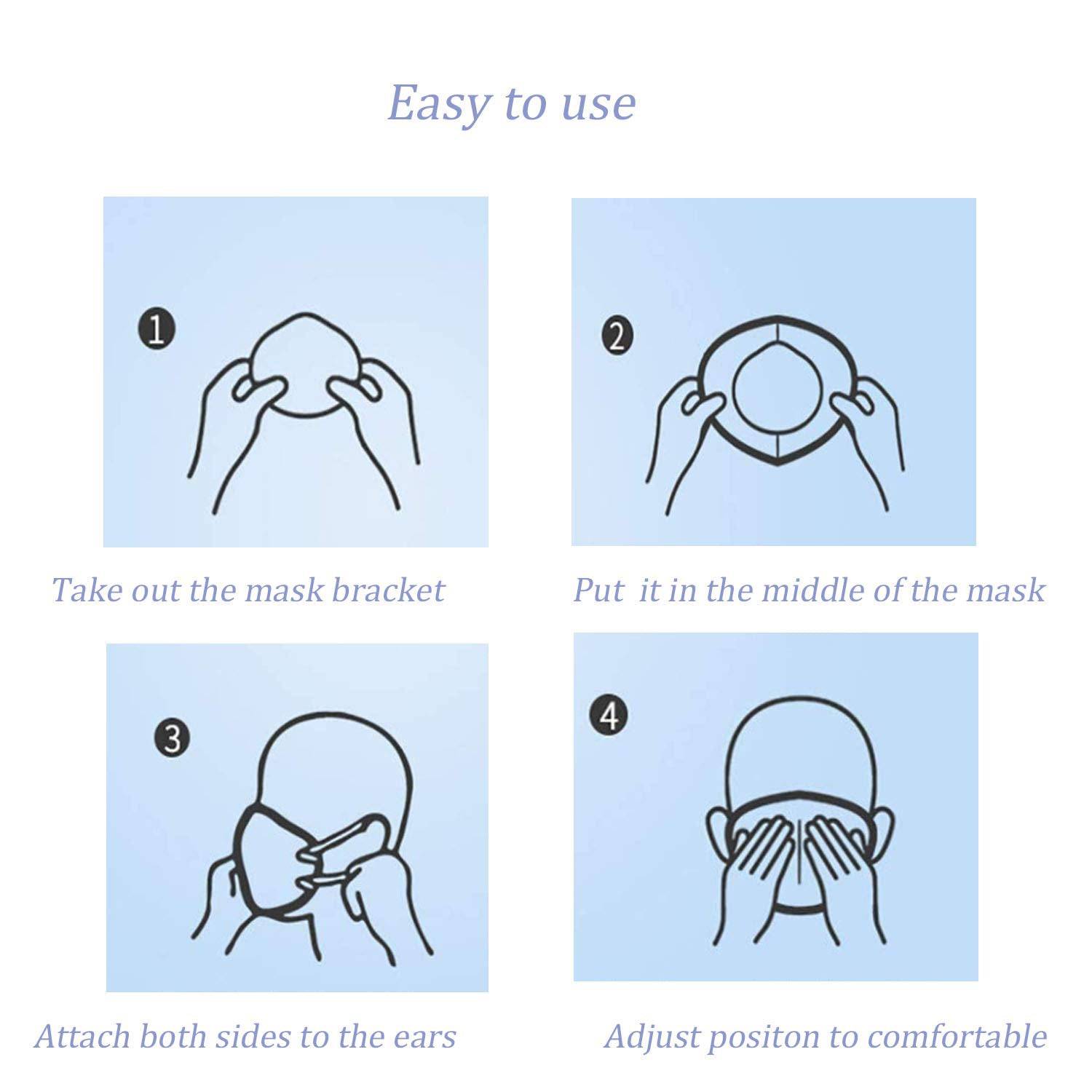 Easy to use

1

Take out the mask bracket

2

Put it in the middle of the mask

3

Attach both sides to the ears

4

Adjust positon to comfortable